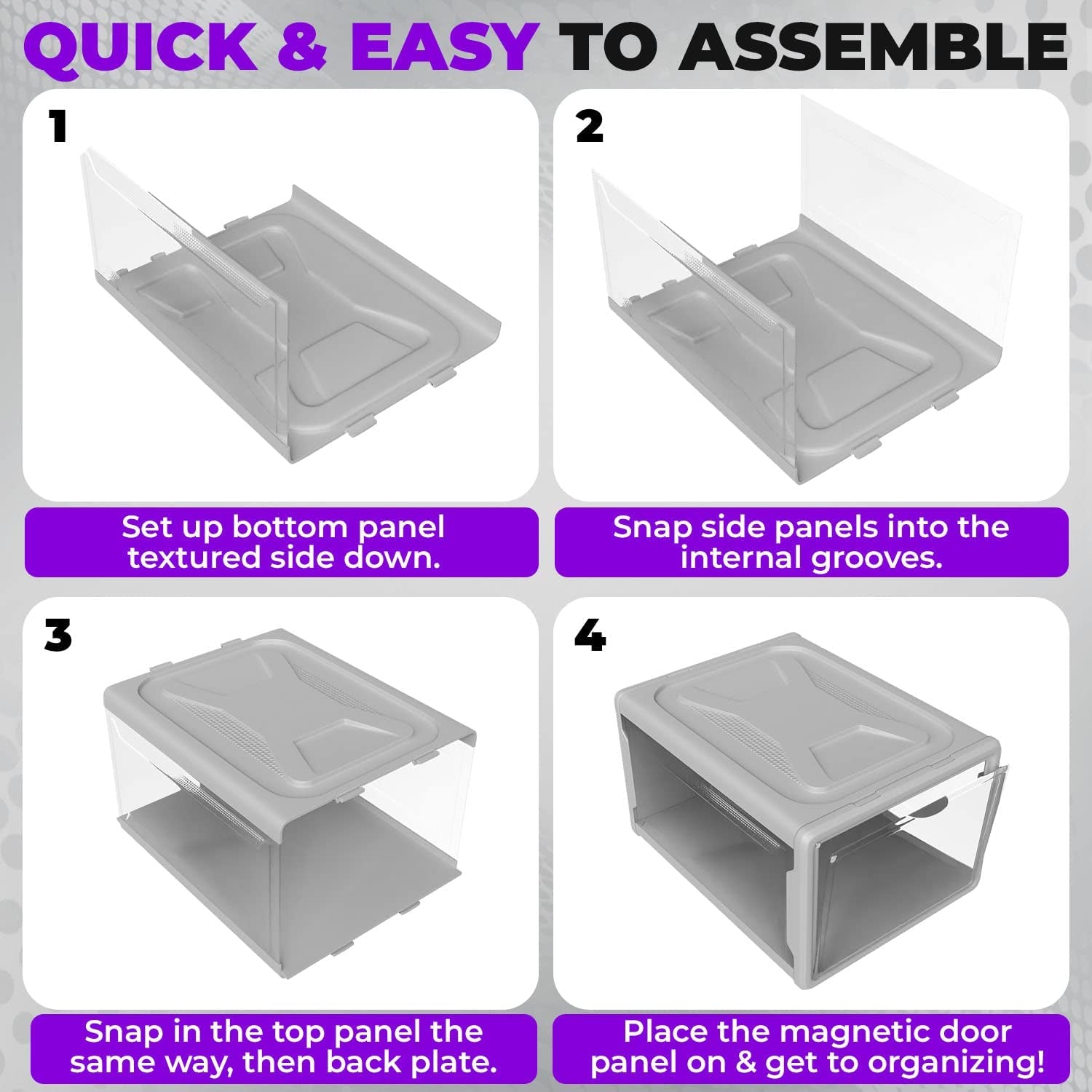 QUICK & EASY TO ASSEMBLE

1

Set up bottom panel textured side down.

2

Snap side panels into the internal grooves.

3

Snap in the top panel the same way, then back plate.

4

Place the magnetic door panel on & get to organizing!